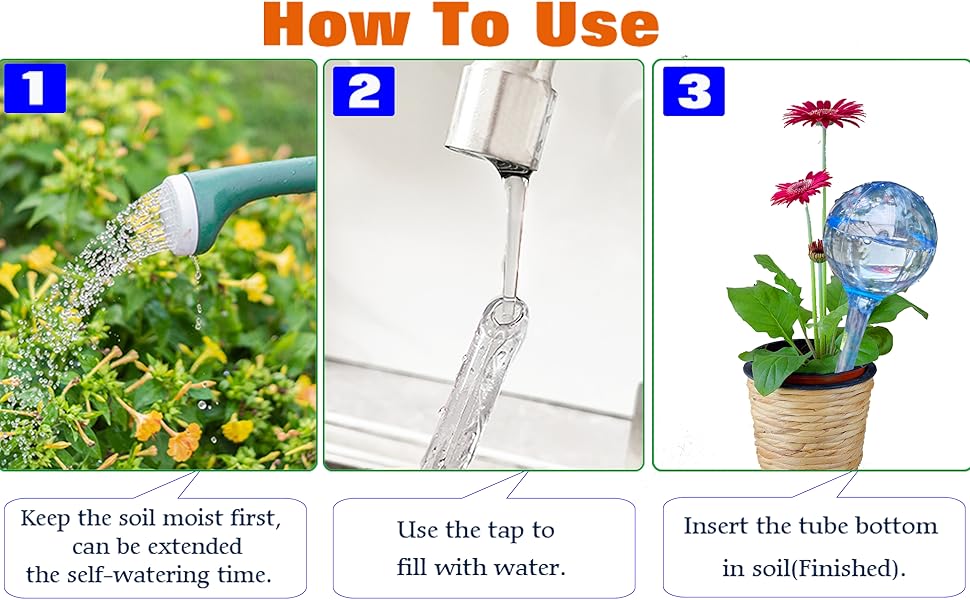 How To Use

1

2

3

Keep the soil moist first, can be extended the self-watering time.

Use the tap to fill with water.

Insert the tube bottom in soil(Finished).